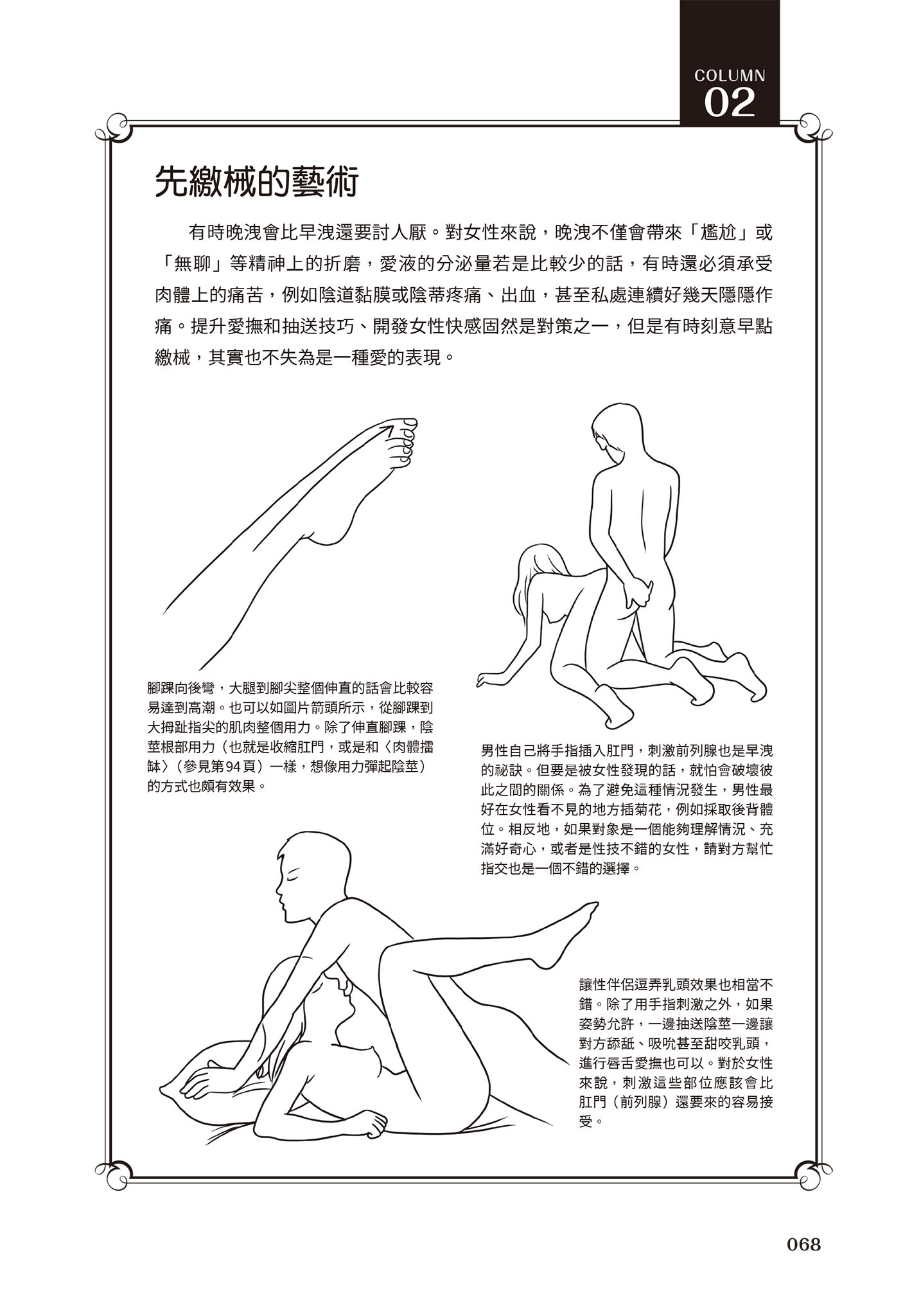 COLUMN
02

先繳械的藝術

有時晚洩會比早洩還要討人厭。對女性來說，晚洩不僅會帶來「尷尬」或「無聊」等精神上的折磨，愛液的分泌量若是比較少的話，有時還必須承受肉體上的痛苦，例如陰道黏膜或陰蒂疼痛、出血，甚至私處連續好幾天隱隱作痛。提升愛撫和抽送技巧、開發女性快感固然是對策之一，但是有時刻意早點繳械，其實也不失為是一種愛的表現。

腳踝向後彎，大腿到腳尖整個伸直的話會比較容易達到高潮。也可以如圖片箭頭所示，從腳踝到大拇趾指尖的肌肉整個用力。除了伸直腳踝，陰莖根部用力（也就是收縮肛門，或是和〈肉體擂缽〉（參見第94頁）一樣，想像用力彈起陰莖）的方式也頗有效果。

男性自己將手指插入肛門，刺激前列腺也是早洩的祕訣。但要是被女性發現的話，就怕會破壞彼此之間的關係。為了避免這種情況發生，男性最好在女性看不見的地方插菊花，例如採取後背體位。相反地，如果對象是一個能夠理解情況、充滿好奇心，或者是性技不錯的女性，請對方幫忙指交也是一個不錯的選擇。

讓性伴侶逗弄乳頭效果也相當不錯。除了用手指刺激之外，如果姿勢允許，一邊抽送陰莖一邊讓對方舔舐、吸吮甚至甜咬乳頭，進行唇舌愛撫也可以。對於女性來說，刺激這些部位應該會比肛門（前列腺）還要來的容易接受。

068